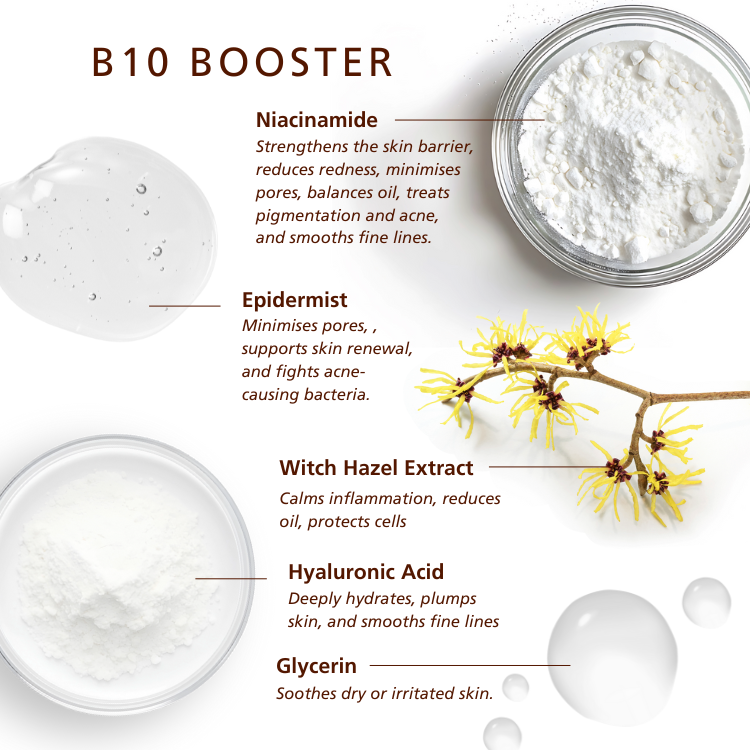 B10 BOOSTER

Niacinamide
Strengthens the skin barrier, reduces redness, minimises pores, balances oil, treats pigmentation and acne, and smooths fine lines.

Epidermist
Minimises pores, , supports skin renewal, and fights acne-causing bacteria.

Witch Hazel Extract
Calms inflammation, reduces oil, protects cells

Hyaluronic Acid
Deeply hydrates, plumps skin, and smooths fine lines

Glycerin
Soothes dry or irritated skin.