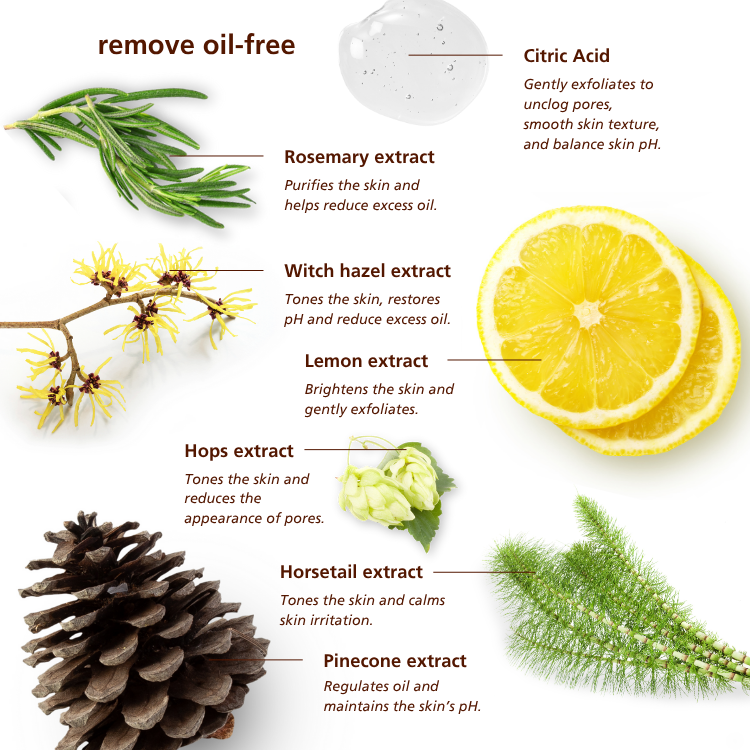 remove oil-free

Citric Acid

Gently exfoliates to unclog pores, smooth skin texture, and balance skin pH.

Rosemary extract

Purifies the skin and helps reduce excess oil.

Witch hazel extract

Tones the skin, restores pH and reduce excess oil.

Lemon extract

Brightens the skin and gently exfoliates.

Hops extract

Tones the skin and reduces the appearance of pores.

Horsetail extract

Tones the skin and calms skin irritation.

Pinecone extract

Regulates oil and maintains the skin's pH.